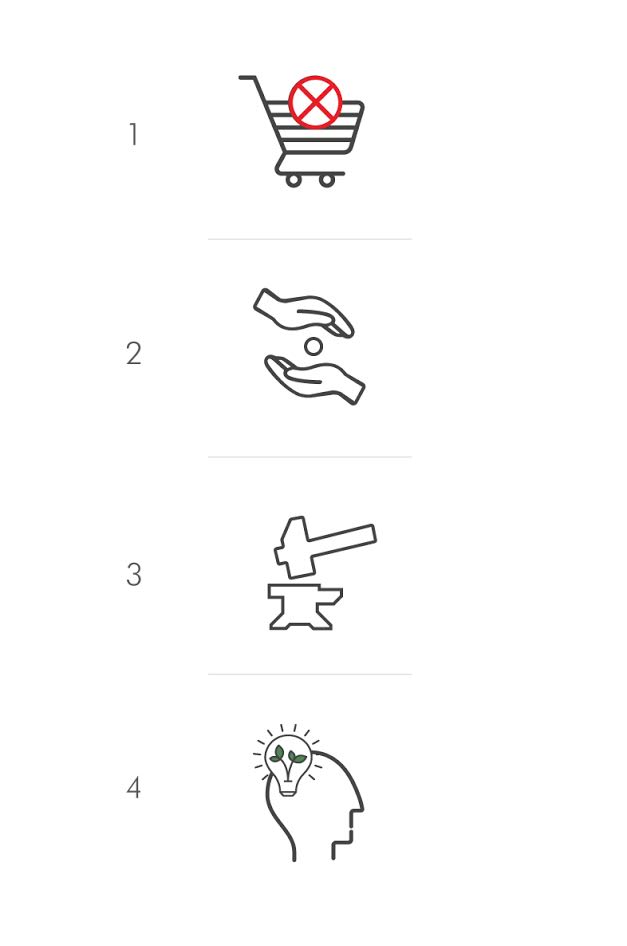 1

2

3

4